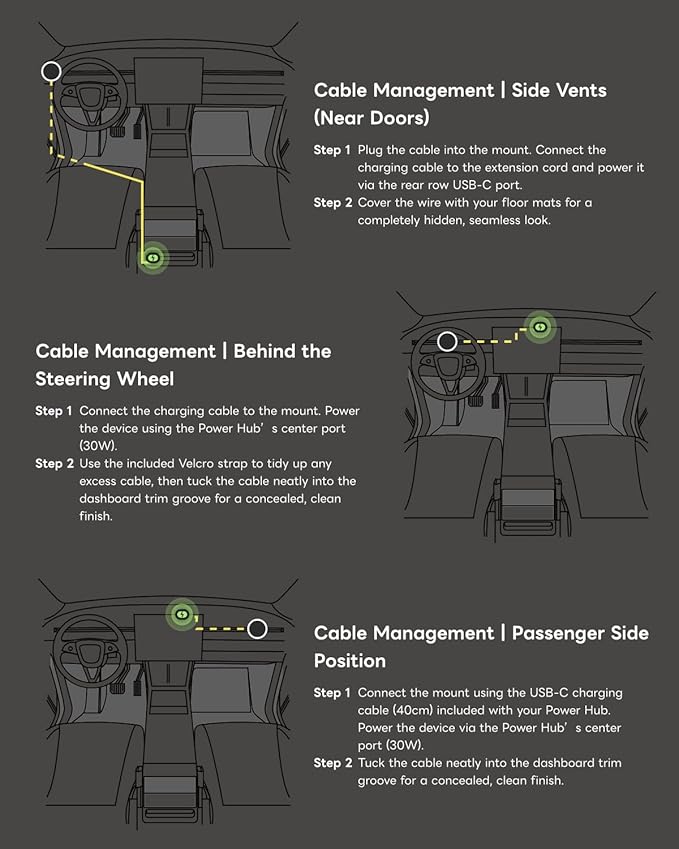 Cable Management | Side Vents (Near Doors)

Step 1 Plug the cable into the mount. Connect the charging cable to the extension cord and power it via the rear row USB-C port.
Step 2 Cover the wire with your floor mats for a completely hidden, seamless look.

Cable Management | Behind the Steering Wheel

Step 1 Connect the charging cable to the mount. Power the device using the Power Hub’s center port (30W).
Step 2 Use the included Velcro strap to tidy up any excess cable, then tuck the cable neatly into the dashboard trim groove for a concealed, clean finish.

Cable Management | Passenger Side Position

Step 1 Connect the mount using the USB-C charging cable (40cm) included with your Power Hub. Power the device via the Power Hub’s center port (30W).
Step 2 Tuck the cable neatly into the dashboard trim groove for a concealed, clean finish.