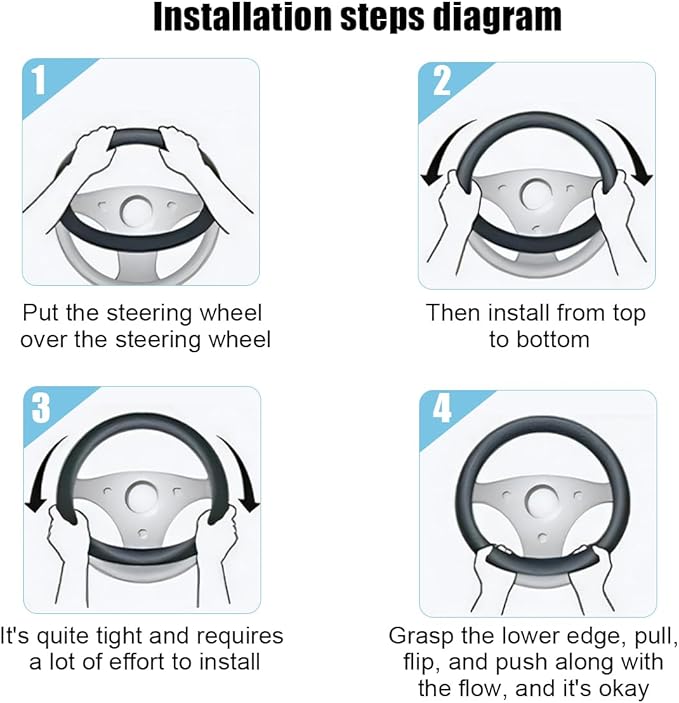 Installation steps diagram

1

Put the steering wheel over the steering wheel

2

Then install from top to bottom

3

It's quite tight and requires a lot of effort to install

4

Grasp the lower edge, pull, flip, and push along with the flow, and it's okay