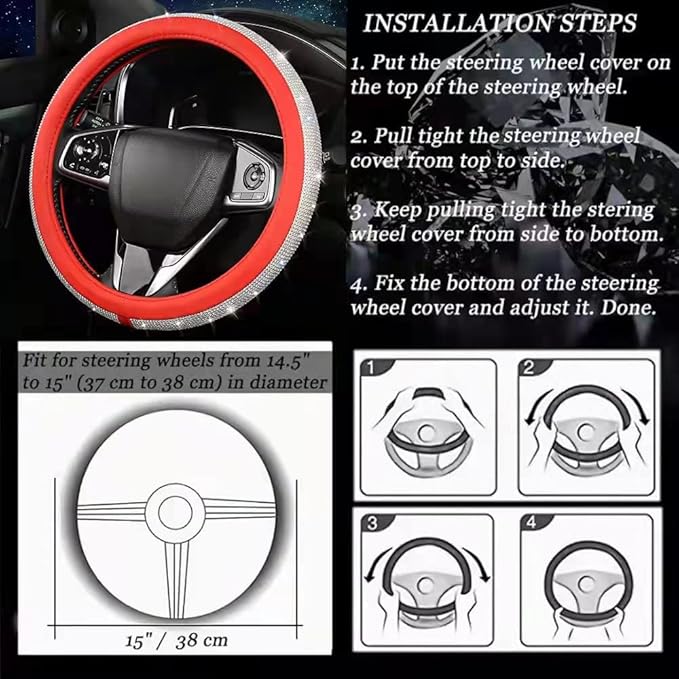 INSTALLATION STEPS

1. Put the steering wheel cover on the top of the steering wheel.

2. Pull tight the steering wheel cover from top to side.

3. Keep pulling tight the stering wheel cover from side to bottom.

4. Fix the bottom of the steering wheel cover and adjust it. Done.

Fit for steering wheels from 14.5" to 15" (37 cm to 38 cm) in diameter

15" / 38 cm

1

2

3

4