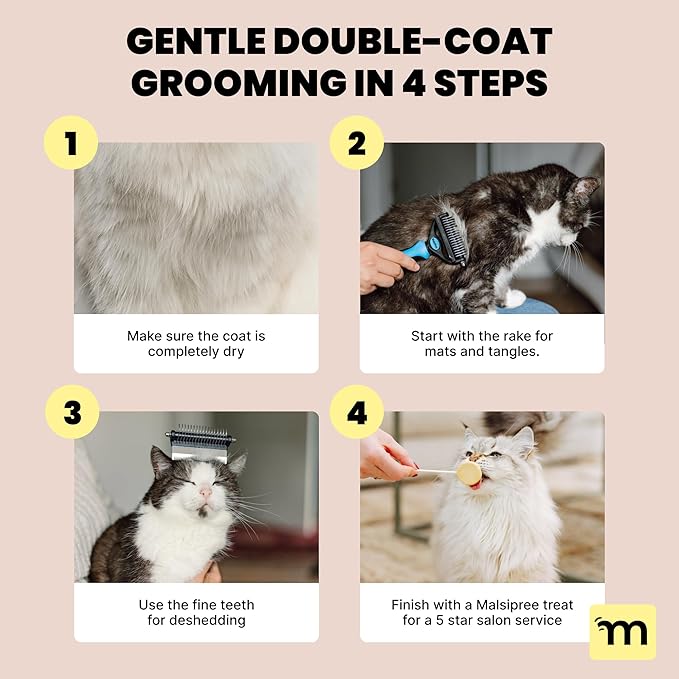 GENTLE DOUBLE-COAT GROOMING IN 4 STEPS

1

Make sure the coat is completely dry

2

Start with the rake for mats and tangles.

3

Use the fine teeth for deshedding

4

Finish with a Malsipree treat for a 5 star salon service

m