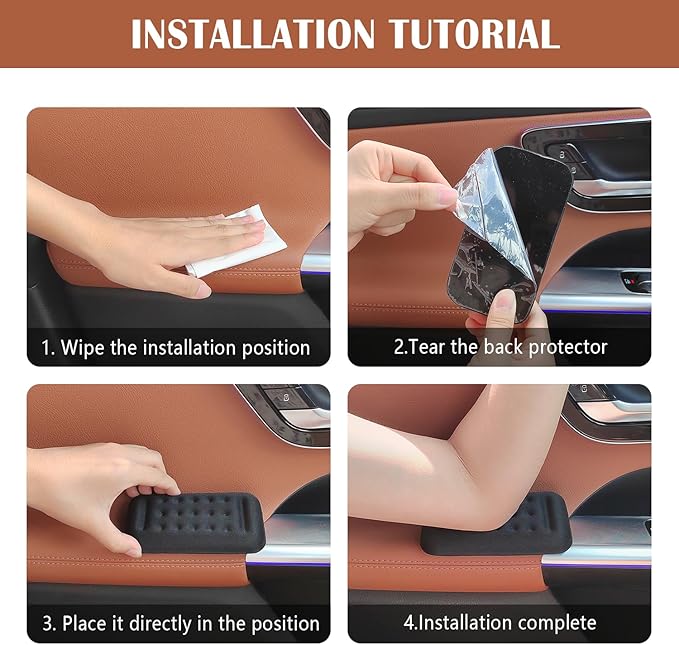 INSTALLATION TUTORIAL

1. Wipe the installation position

2.Tear the back protector

3. Place it directly in the position

4.Installation complete