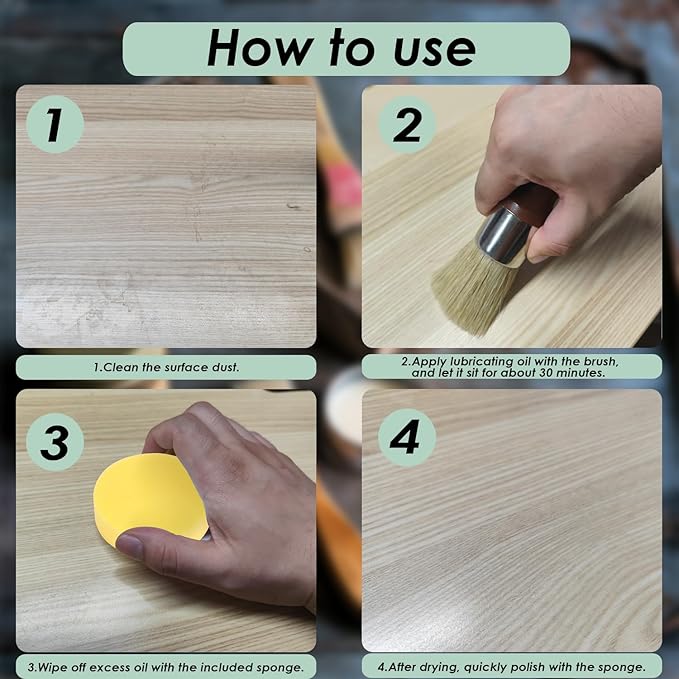 How to use

1

1.Clean the surface dust.

2

2.Apply lubricating oil with the brush, and let it sit for about 30 minutes.

3

3.Wipe off excess oil with the included sponge.

4

4.After drying, quickly polish with the sponge.