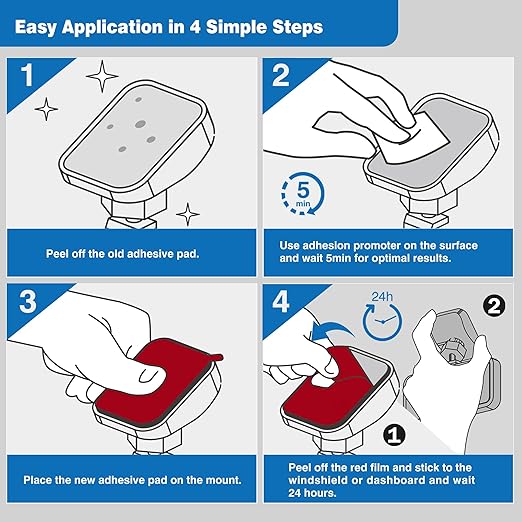 Easy Application in 4 Simple Steps

1

Peel off the old adhesive pad.

2

5 min

Use adhesion promoter on the surface and wait 5min for optimal results.

3

Place the new adhesive pad on the mount.

4

24h

2

1

Peel off the red film and stick to the windshield or dashboard and wait 24 hours.