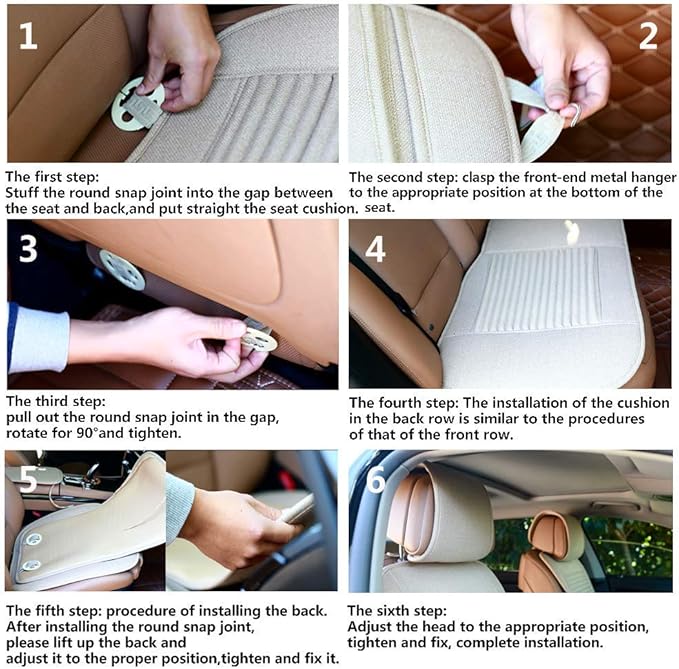 1

The first step:
Stuff the round snap joint into the gap between the seat and back,and put straight the seat cushion.

2

The second step: clasp the front-end metal hanger to the appropriate position at the bottom of the seat.

3

The third step:
pull out the round snap joint in the gap, rotate for 90°and tighten.

4

The fourth step: The installation of the cushion in the back row is similar to the procedures of that of the front row.

5

The fifth step: procedure of installing the back. After installing the round snap joint, please lift up the back and adjust it to the proper position,tighten and fix it.

6

The sixth step:
Adjust the head to the appropriate position, tighten and fix, complete installation.