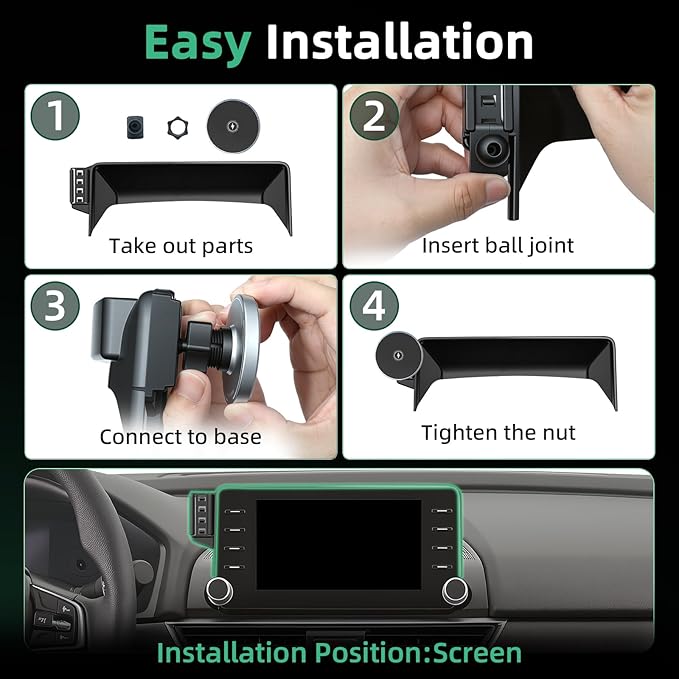 Easy Installation

1
Take out parts

2
Insert ball joint

3
Connect to base

4
Tighten the nut

Installation Position:Screen