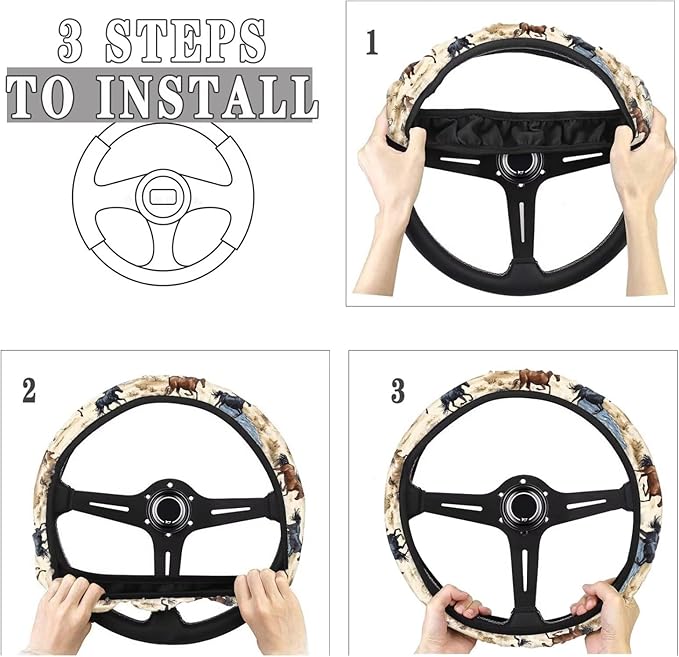 3 STEPS
TO INSTALL

1

2

3