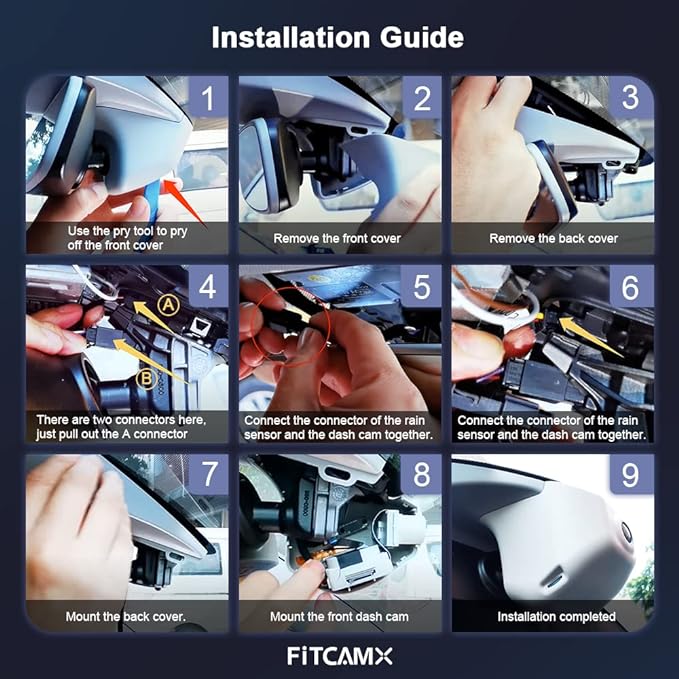 Installation Guide

1
Use the pry tool to pry off the front cover

2
Remove the front cover

3
Remove the back cover

4
A
B
There are two connectors here, just pull out the A connector

5
Connect the connector of the rain sensor and the dash cam together.

6
Connect the connector of the rain sensor and the dash cam together.

7
Mount the back cover.

8
Mount the front dash cam

9
Installation completed

FITCAMX