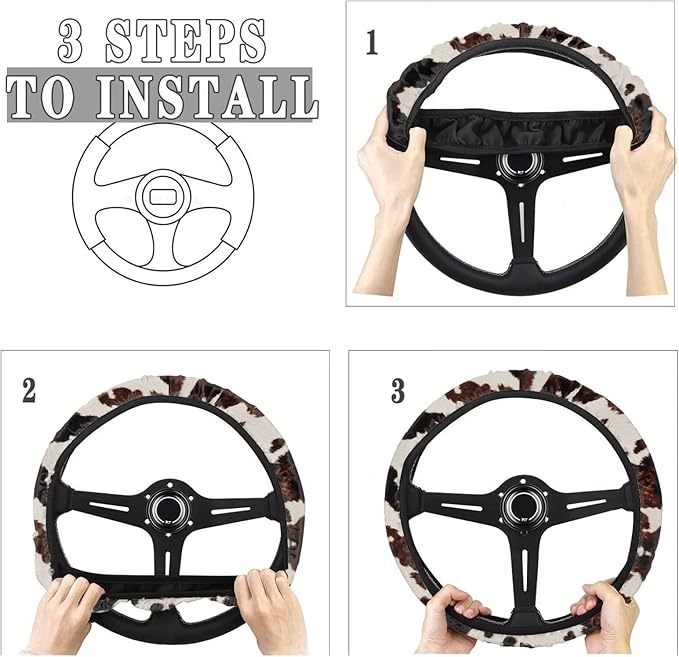 3 STEPS
TO INSTALL

1

2

3