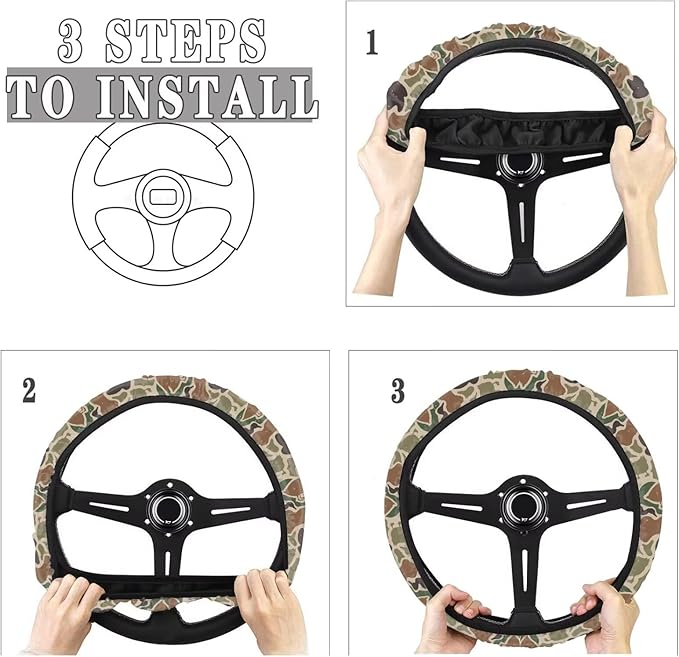 3 STEPS
TO INSTALL

1

2

3