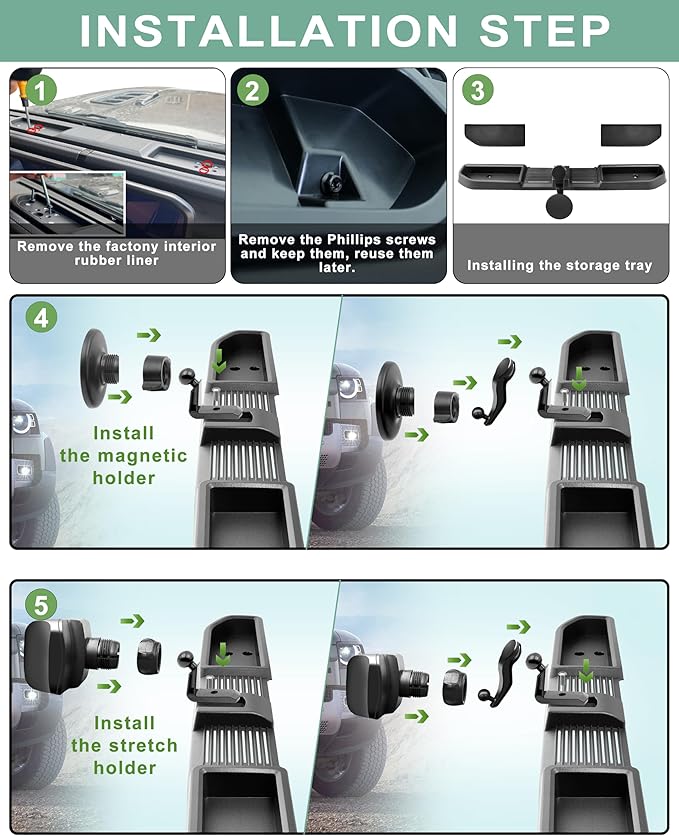 INSTALLATION STEP

1

Remove the factony interior rubber liner

2

Remove the Phillips screws and keep them, reuse them later.

3

Installing the storage tray

4

Install the magnetic holder

5

Install the stretch holder