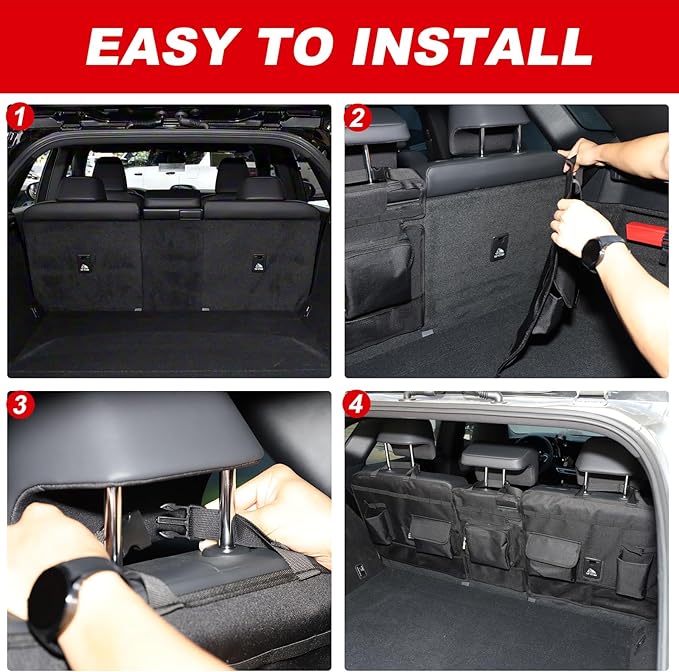 EASY TO INSTALL

1

2

3

4