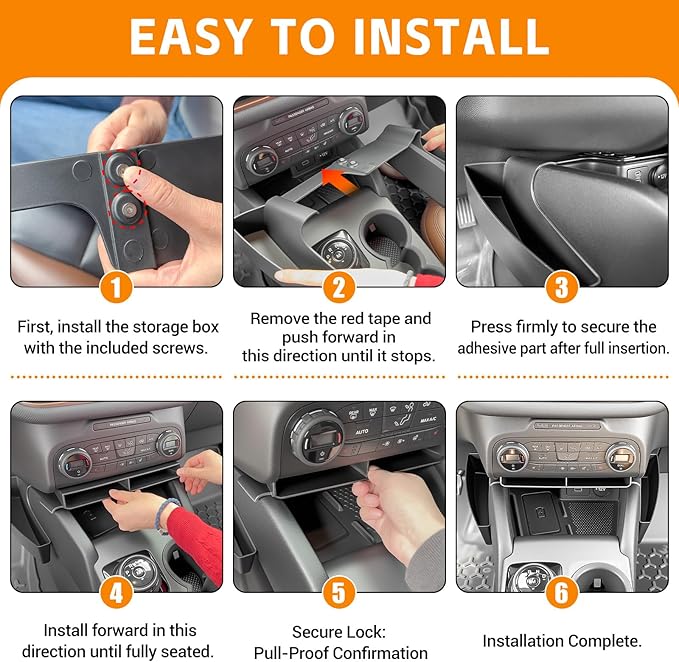 EASY TO INSTALL

1

First, install the storage box with the included screws.

2

Remove the red tape and push forward in this direction until it stops.

3

Press firmly to secure the adhesive part after full insertion.

4

Install forward in this direction until fully seated.

5

Secure Lock: Pull-Proof Confirmation

6

Installation Complete.