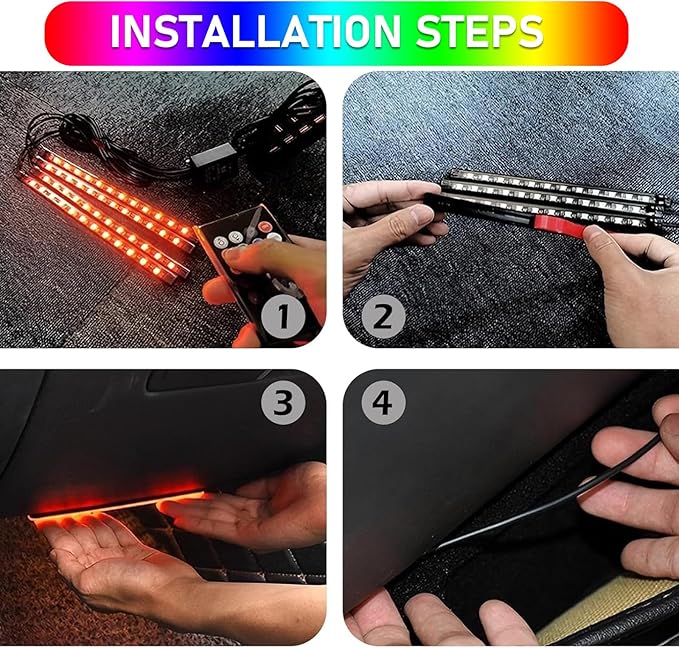 INSTALLATION STEPS

1

2

3

4