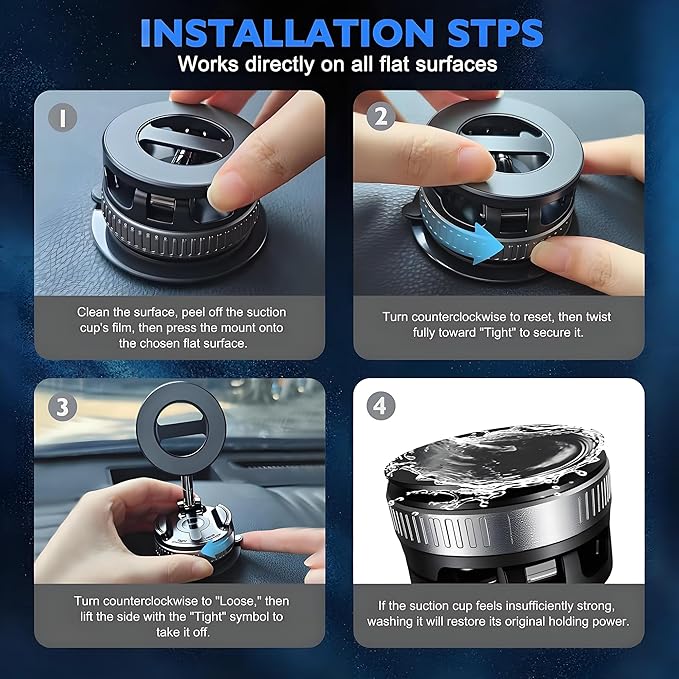 INSTALLATION STPS
Works directly on all flat surfaces

1
Clean the surface, peel off the suction cup's film, then press the mount onto the chosen flat surface.

2
Turn counterclockwise to reset, then twist fully toward "Tight" to secure it.

3
Turn counterclockwise to "Loose," then lift the side with the "Tight" symbol to take it off.

4
If the suction cup feels insufficiently strong, washing it will restore its original holding power.