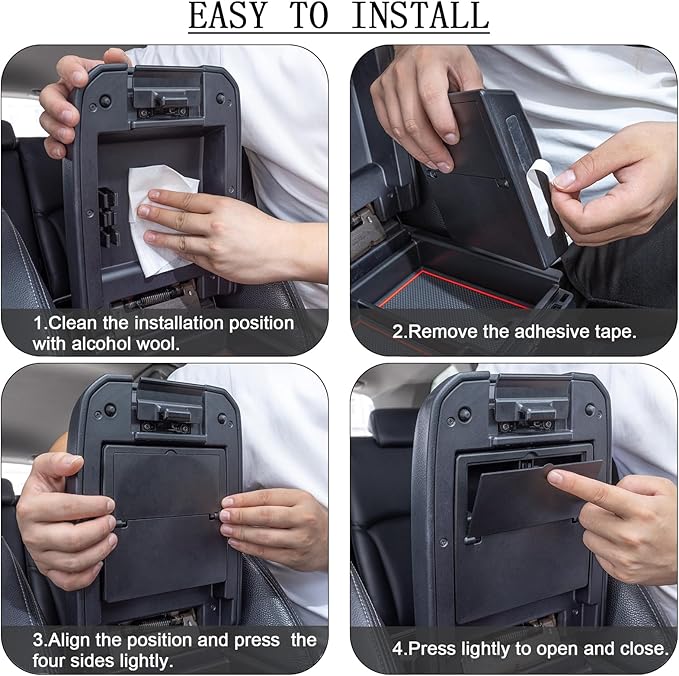 EASY TO INSTALL

1.Clean the installation position with alcohol wool.

2.Remove the adhesive tape.

3.Align the position and press the four sides lightly.

4.Press lightly to open and close.