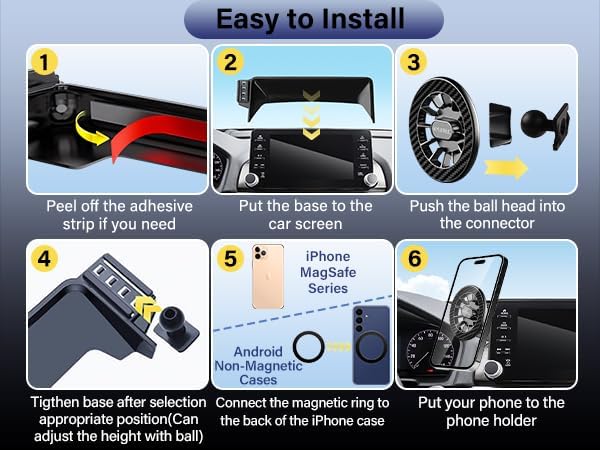 Easy to Install

1

Peel off the adhesive strip if you need

2

Put the base to the car screen

3

Push the ball head into the connector

4

Tigthen base after selection appropriate position(Can adjust the height with ball)

5

iPhone MagSafe Series

Android Non-Magnetic Cases

Connect the magnetic ring to the back of the iPhone case

6

Put your phone to the phone holder