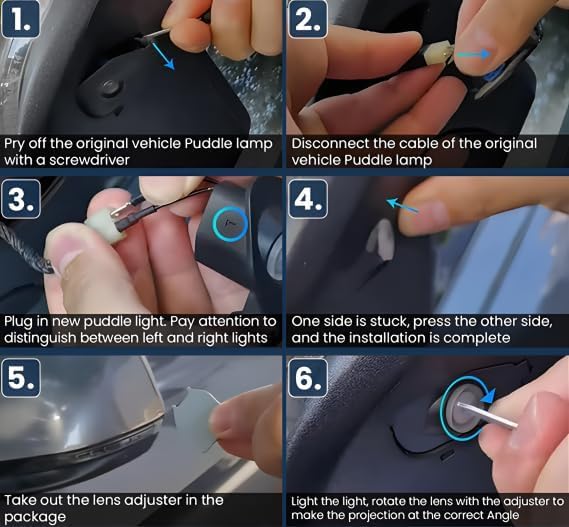 1.

Pry off the original vehicle Puddle lamp with a screwdriver

2.

Disconnect the cable of the original vehicle Puddle lamp

3.

Plug in new puddle light. Pay attention to distinguish between left and right lights

4.

One side is stuck, press the other side, and the installation is complete

5.

Take out the lens adjuster in the package

6.

Light the light, rotate the lens with the adjuster to make the projection at the correct Angle