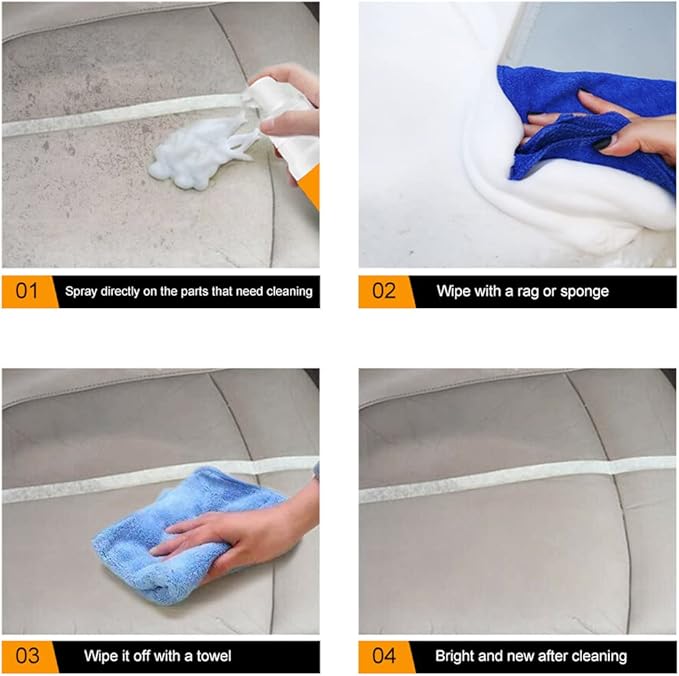 01 Spray directly on the parts that need cleaning

02 Wipe with a rag or sponge

03 Wipe it off with a towel

04 Bright and new after cleaning