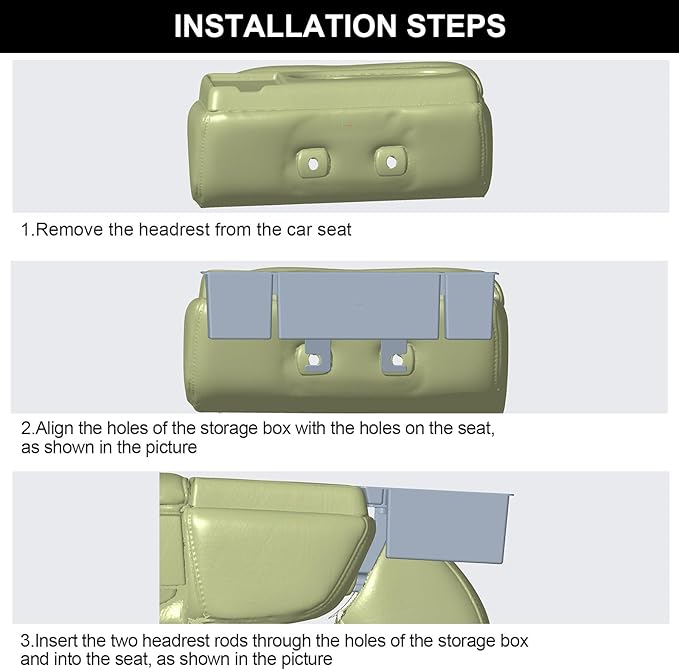 INSTALLATION STEPS

1.Remove the headrest from the car seat

2.Align the holes of the storage box with the holes on the seat, as shown in the picture

3.Insert the two headrest rods through the holes of the storage box and into the seat, as shown in the picture