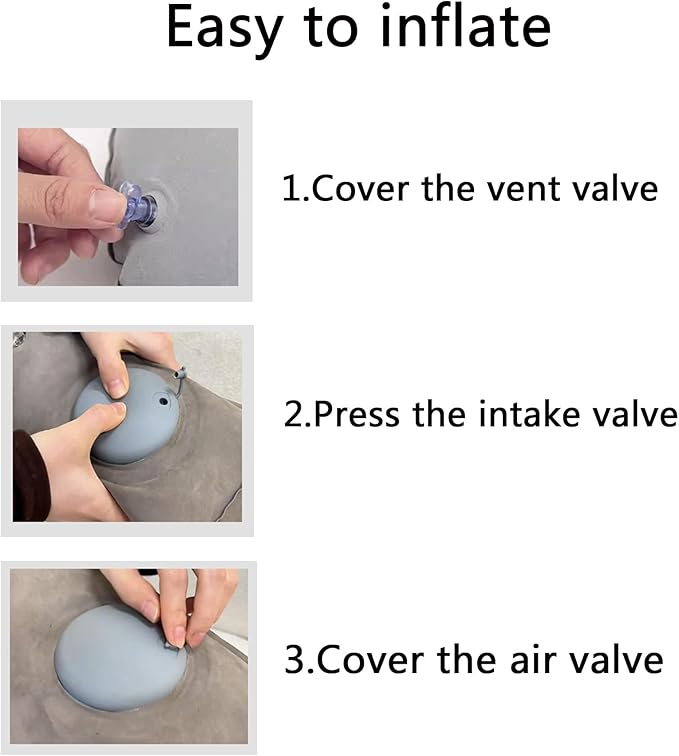 Easy to inflate

1.Cover the vent valve

2.Press the intake valve

3.Cover the air valve