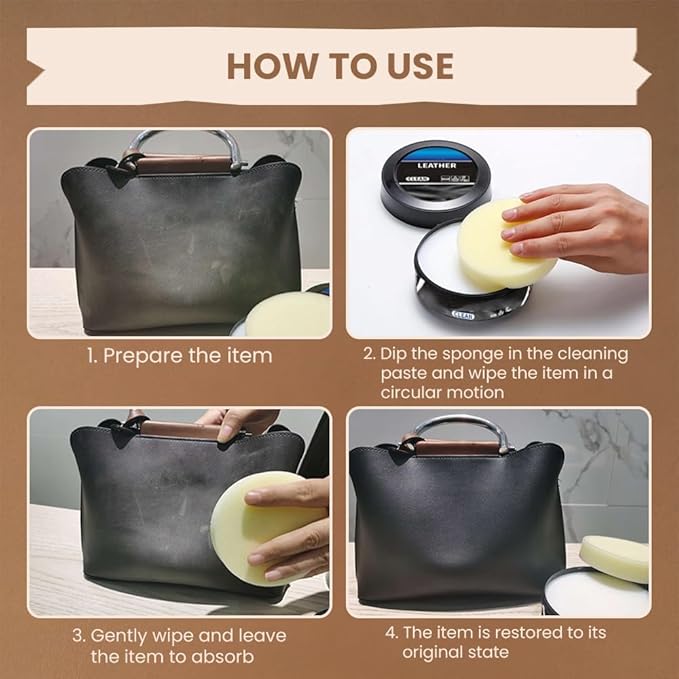 HOW TO USE

LEATHER
CLEAN
CLEAN

1. Prepare the item

2. Dip the sponge in the cleaning paste and wipe the item in a circular motion

3. Gently wipe and leave the item to absorb

4. The item is restored to its original state