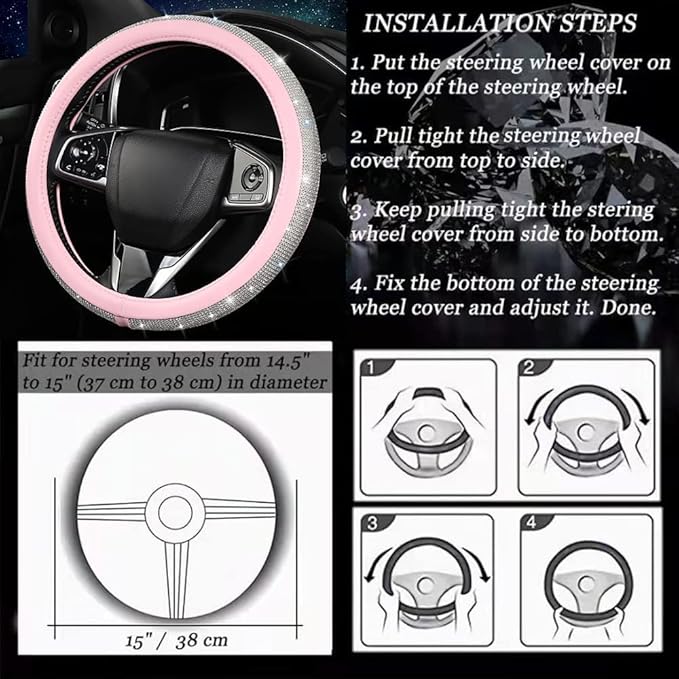 INSTALLATION STEPS

1. Put the steering wheel cover on the top of the steering wheel.

2. Pull tight the steering wheel cover from top to side.

3. Keep pulling tight the stering wheel cover from side to bottom.

4. Fix the bottom of the steering wheel cover and adjust it. Done.

Fit for steering wheels from 14.5" to 15" (37 cm to 38 cm) in diameter

15" / 38 cm

1

2

3

4