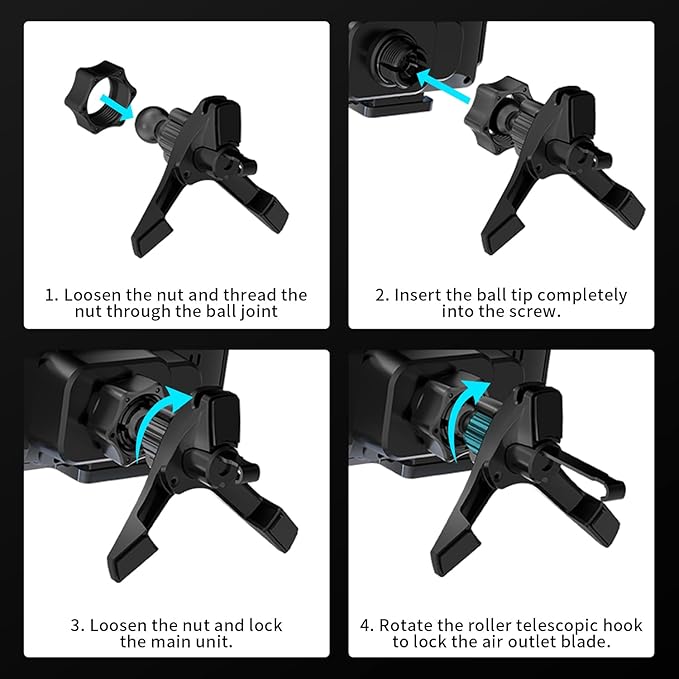 1. Loosen the nut and thread the nut through the ball joint

2. Insert the ball tip completely into the screw.

3. Loosen the nut and lock the main unit.

4. Rotate the roller telescopic hook to lock the air outlet blade.