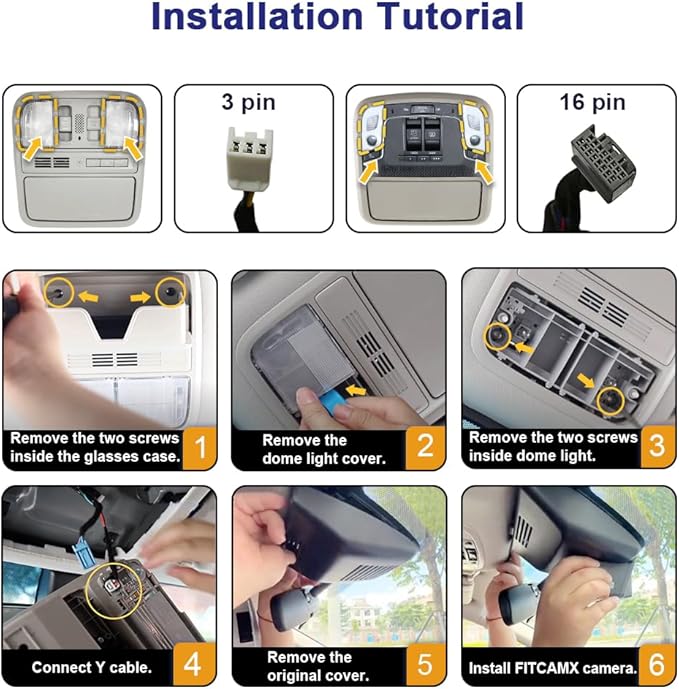 Installation Tutorial

3 pin

16 pin

Remove the two screws inside the glasses case. 1

Remove the dome light cover. 2

Remove the two screws inside dome light. 3

Connect Y cable. 4

Remove the original cover. 5

Install FITCAMX camera. 6