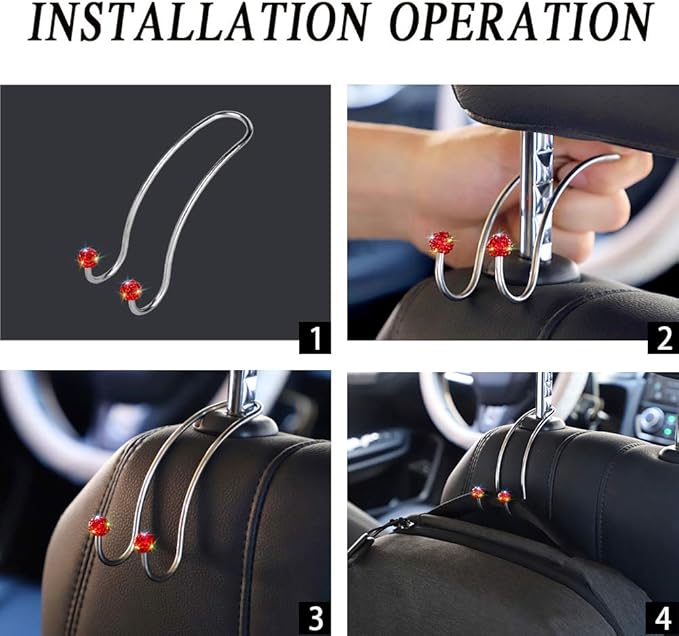 INSTALLATION OPERATION

1

2

3

4