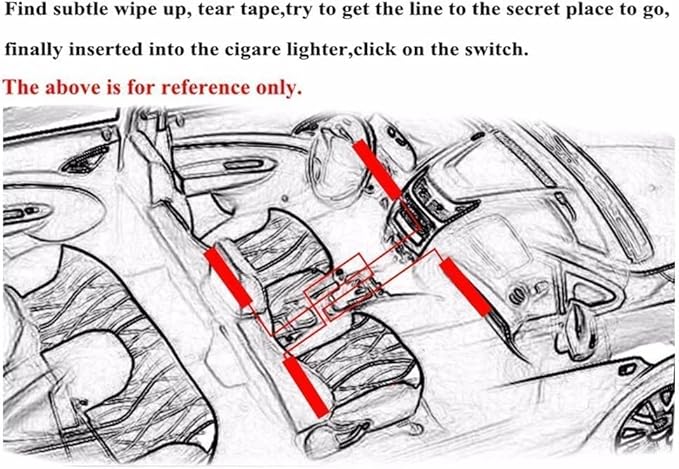 Find subtle wipe up, tear tape,try to get the line to the secret place to go, finally inserted into the cigare lighter,click on the switch.

The above is for reference only.