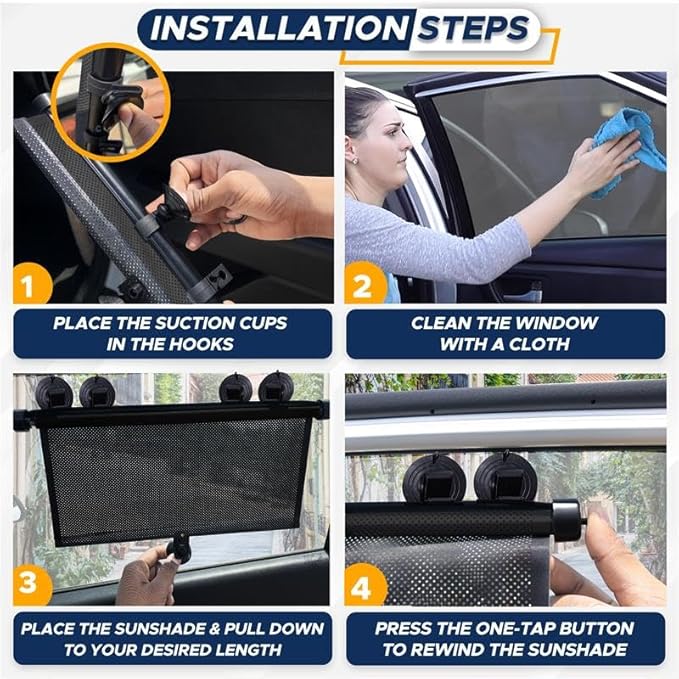 INSTALLATION STEPS

1

PLACE THE SUCTION CUPS IN THE HOOKS

2

CLEAN THE WINDOW WITH A CLOTH

3

PLACE THE SUNSHADE & PULL DOWN TO YOUR DESIRED LENGTH

4

PRESS THE ONE-TAP BUTTON TO REWIND THE SUNSHADE