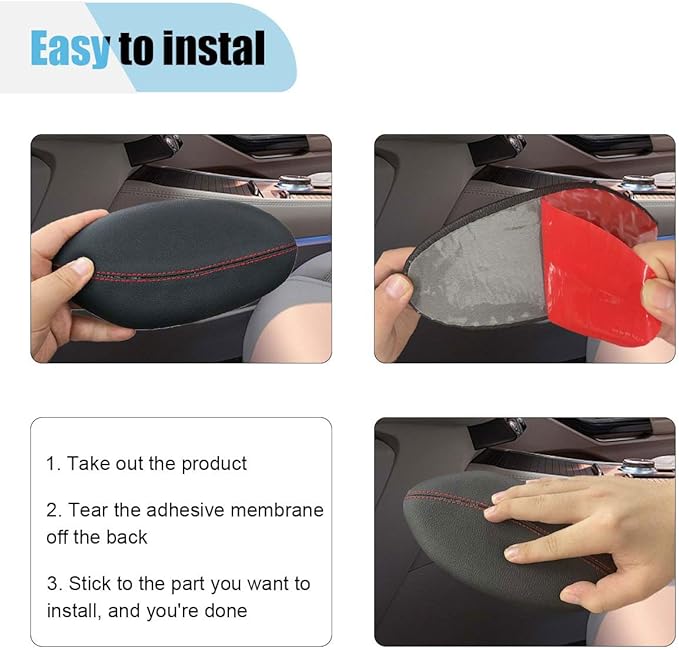 Easy to instal

1. Take out the product

2. Tear the adhesive membrane off the back

3. Stick to the part you want to install, and you're done