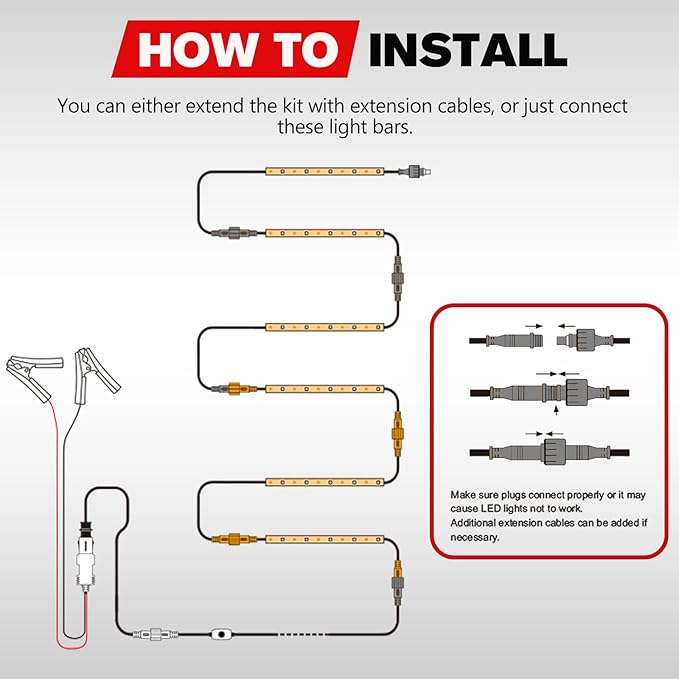 HOW TO INSTALL

You can either extend the kit with extension cables, or just connect these light bars.

Make sure plugs connect properly or it may cause LED lights not to work.
Additional extension cables can be added if necessary.