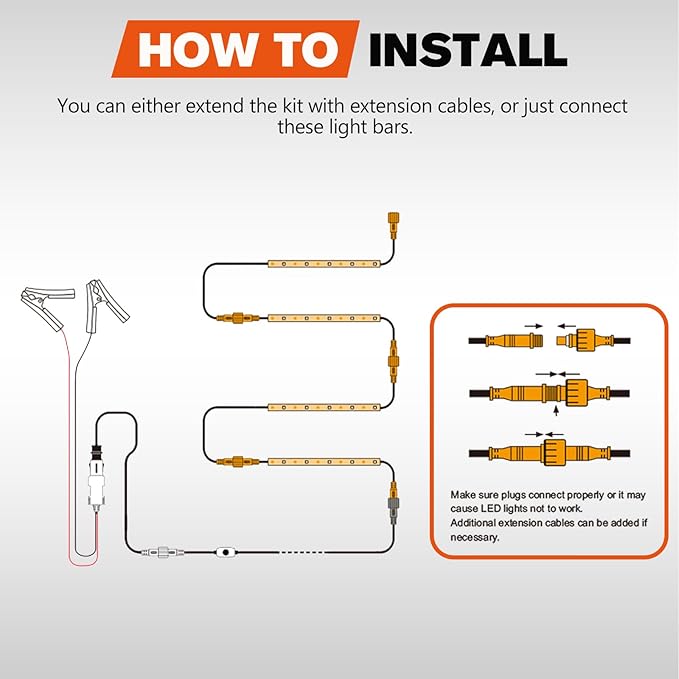 HOW TO INSTALL

You can either extend the kit with extension cables, or just connect these light bars.

Make sure plugs connect properly or it may cause LED lights not to work.
Additional extension cables can be added if necessary.