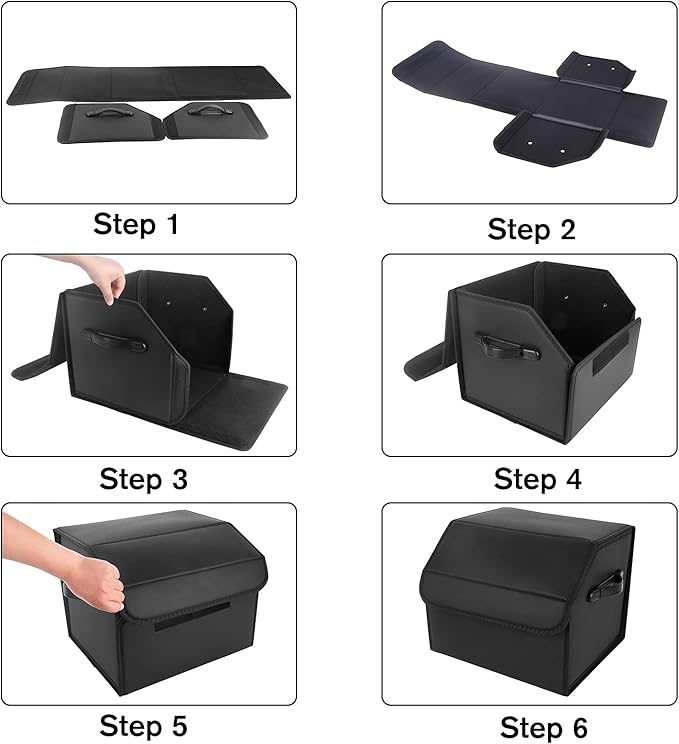 Step 1

Step 2

Step 3

Step 4

Step 5

Step 6