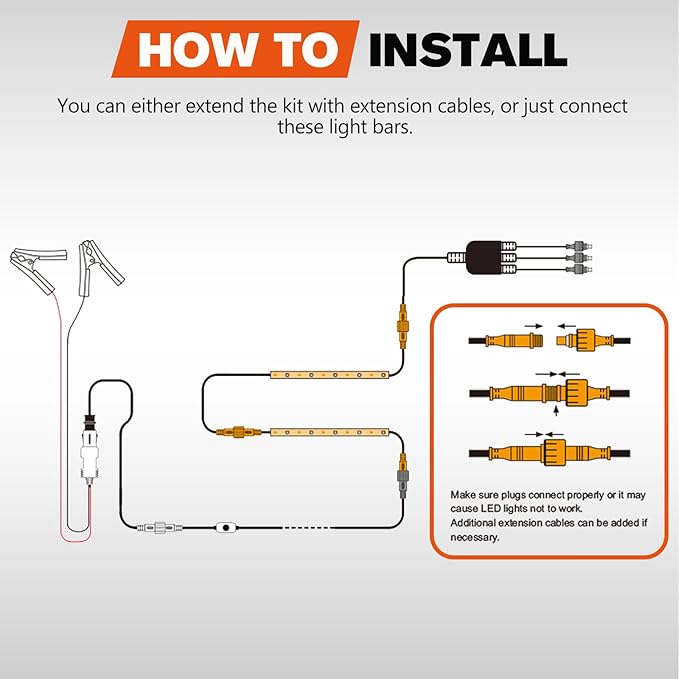 HOW TO INSTALL

You can either extend the kit with extension cables, or just connect these light bars.

Make sure plugs connect properly or it may cause LED lights not to work.
Additional extension cables can be added if necessary.