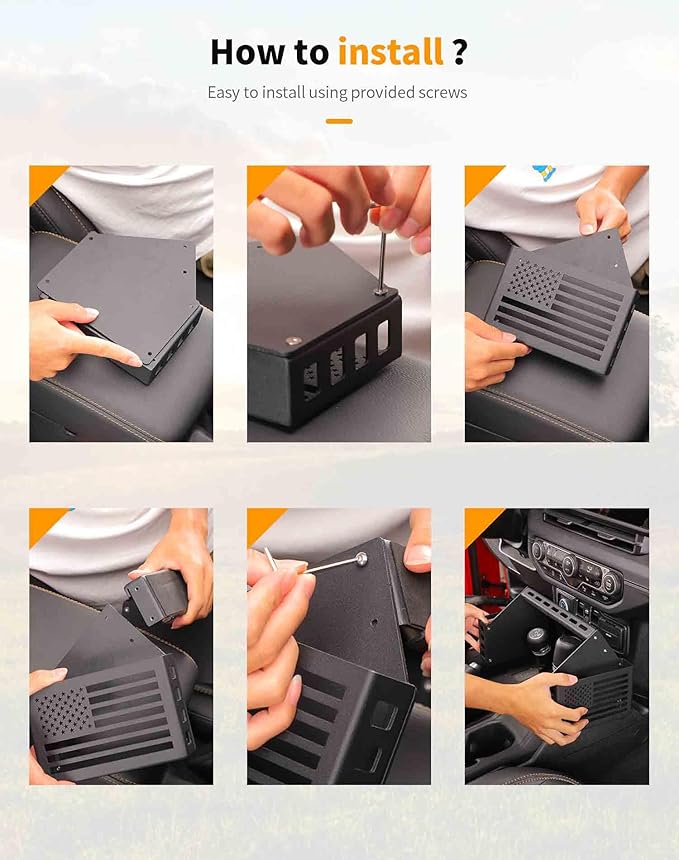 How to install ?

Easy to install using provided screws