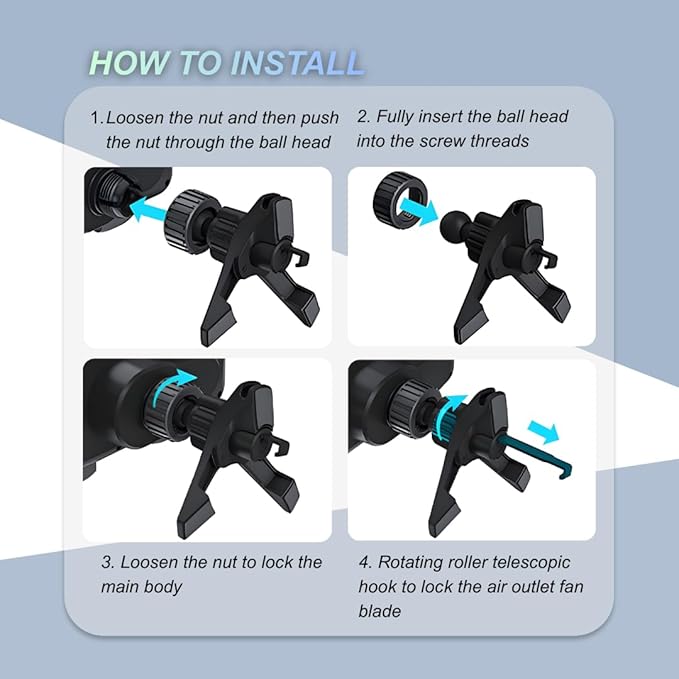 HOW TO INSTALL

1. Loosen the nut and then push the nut through the ball head

2. Fully insert the ball head into the screw threads

3. Loosen the nut to lock the main body

4. Rotating roller telescopic hook to lock the air outlet fan blade