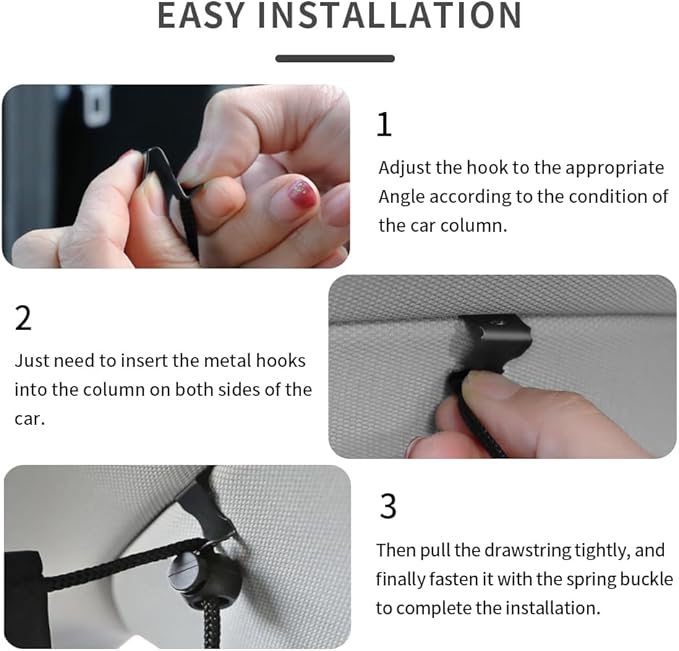 EASY INSTALLATION

1

Adjust the hook to the appropriate Angle according to the condition of the car column.

2

Just need to insert the metal hooks into the column on both sides of the car.

3

Then pull the drawstring tightly, and finally fasten it with the spring buckle to complete the installation.