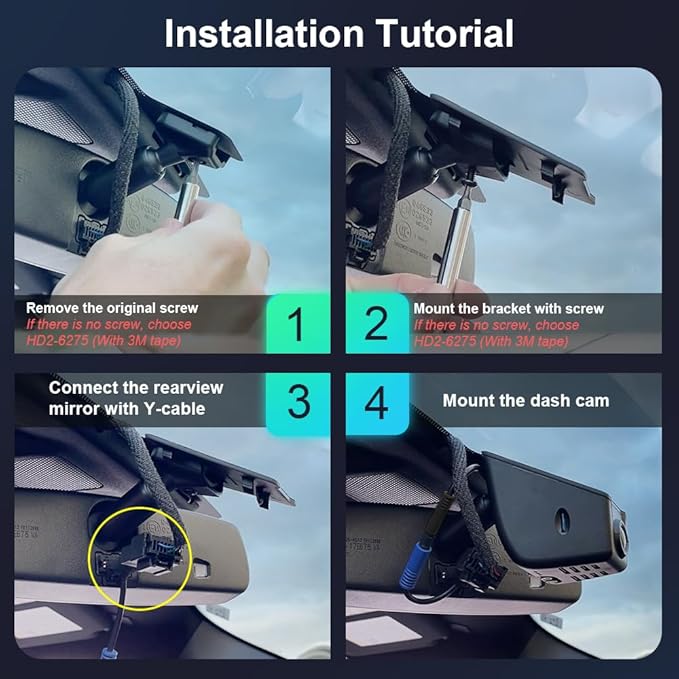 Installation Tutorial

Remove the original screw
If there is no screw, choose HD2-6275 (With 3M tape)

1

2

Mount the bracket with screw
If there is no screw, choose HD2-6275 (With 3M tape)

Connect the rearview mirror with Y-cable

3

4

Mount the dash cam