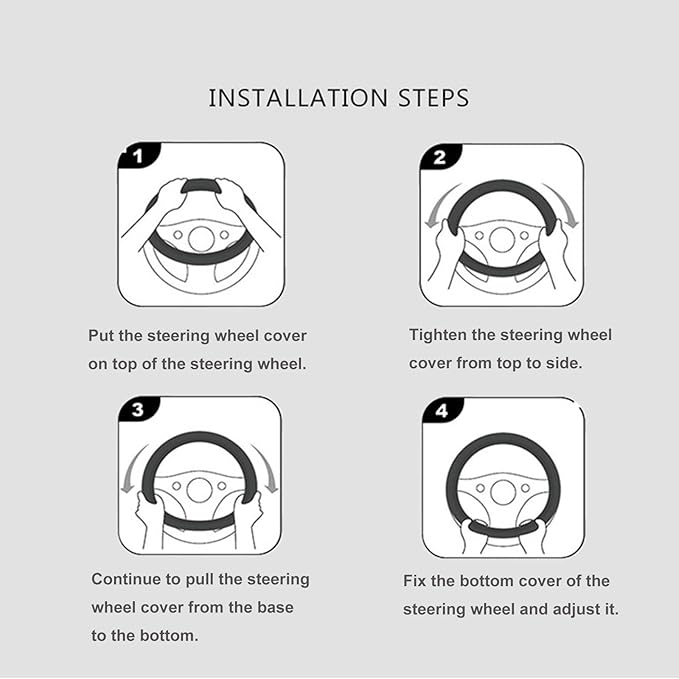 INSTALLATION STEPS

1

Put the steering wheel cover on top of the steering wheel.

2

Tighten the steering wheel cover from top to side.

3

Continue to pull the steering wheel cover from the base to the bottom.

4

Fix the bottom cover of the steering wheel and adjust it.