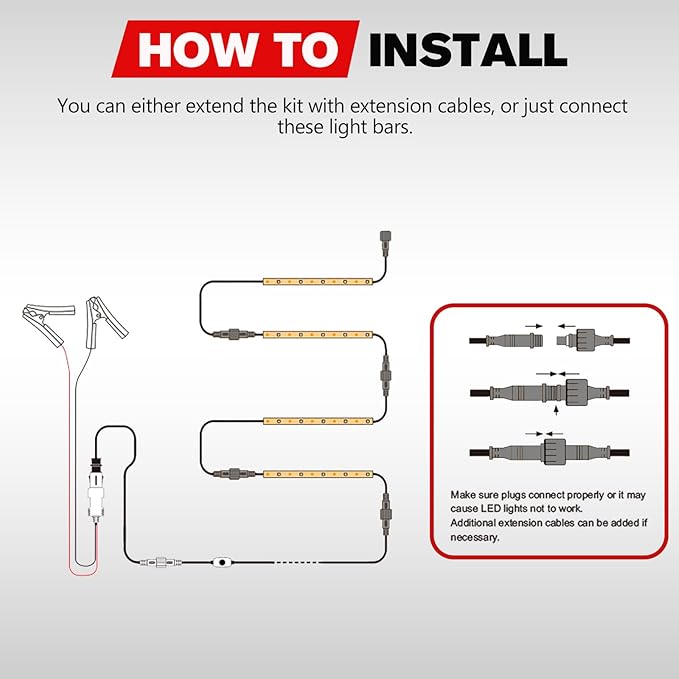 HOW TO INSTALL

You can either extend the kit with extension cables, or just connect these light bars.

Make sure plugs connect properly or it may cause LED lights not to work.
Additional extension cables can be added if necessary.