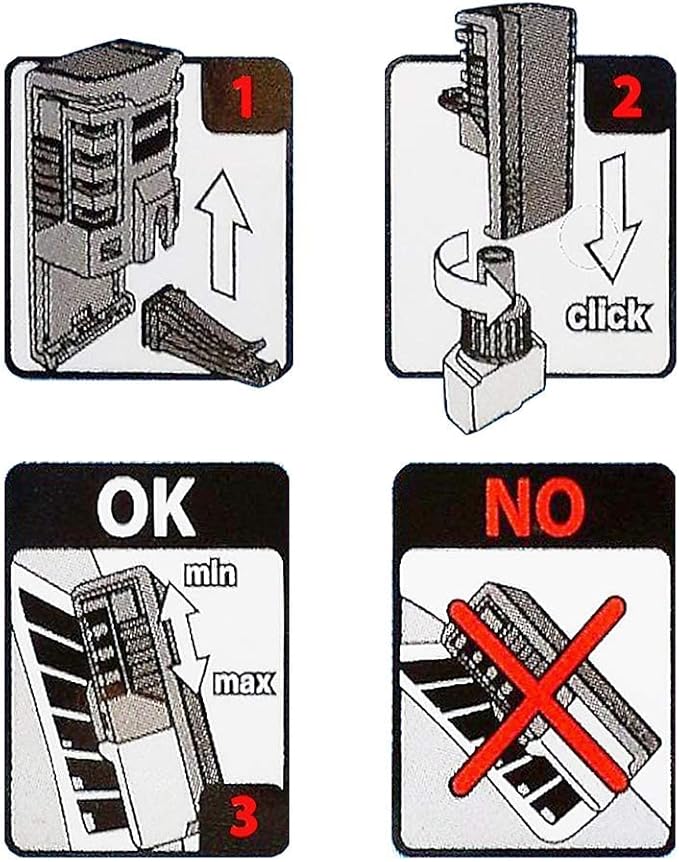 1

2

click

OK

min

max

3

NO