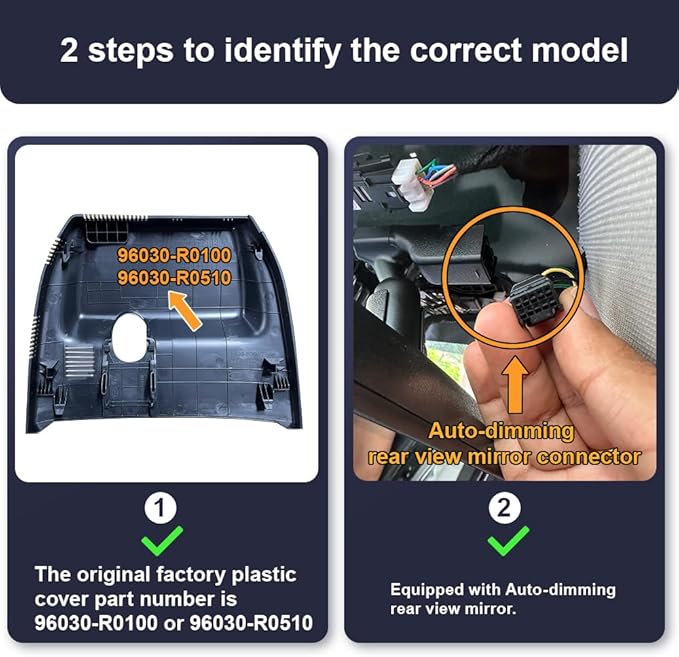 2 steps to identify the correct model

96030-R0100
96030-R0510

1

The original factory plastic cover part number is 96030-R0100 or 96030-R0510

Auto-dimming rear view mirror connector

2

Equipped with Auto-dimming rear view mirror.