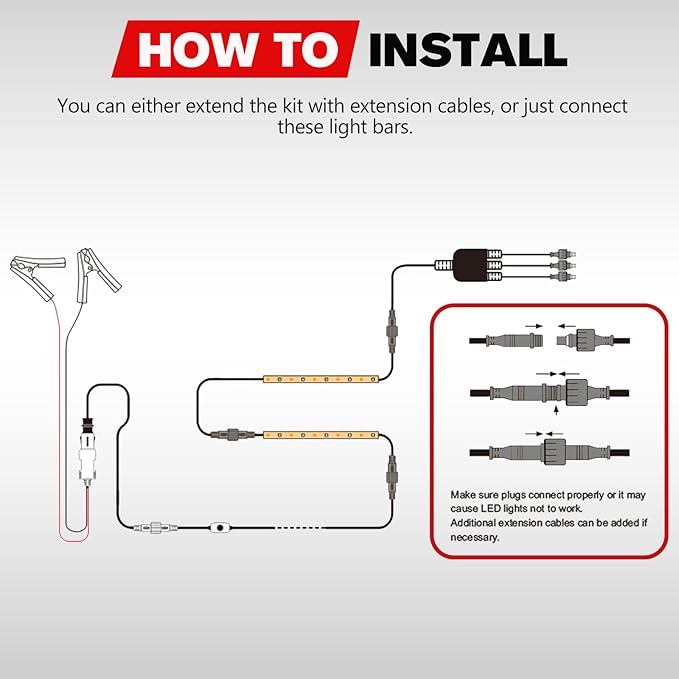 HOW TO INSTALL

You can either extend the kit with extension cables, or just connect these light bars.

Make sure plugs connect properly or it may cause LED lights not to work.
Additional extension cables can be added if necessary.