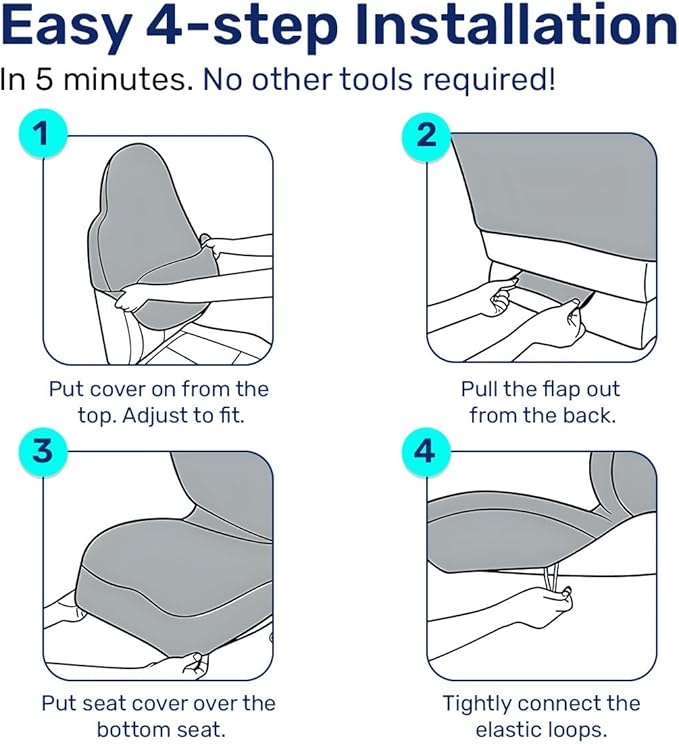 Easy 4-step Installation

In 5 minutes. No other tools required!

1

Put cover on from the top. Adjust to fit.

2

Pull the flap out from the back.

3

Put seat cover over the bottom seat.

4

Tightly connect the elastic loops.