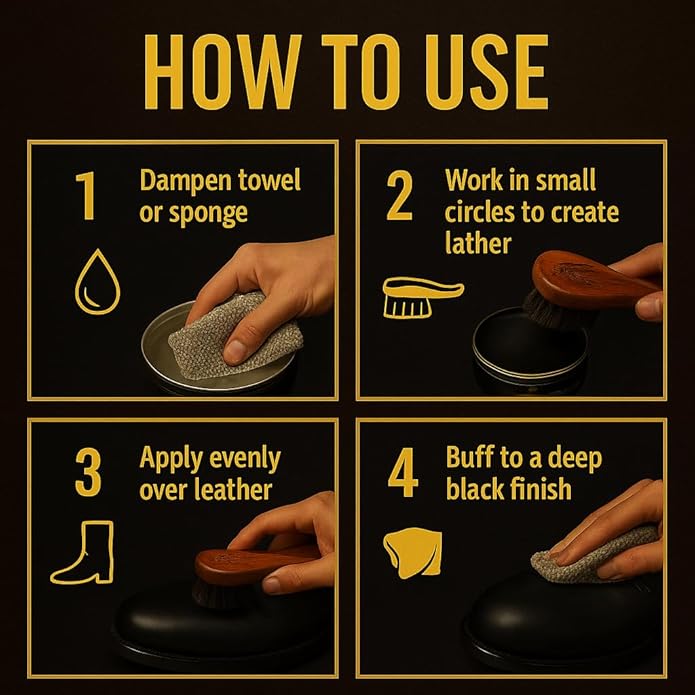 HOW TO USE

1 Dampen towel or sponge

2 Work in small circles to create lather

3 Apply evenly over leather

4 Buff to a deep black finish