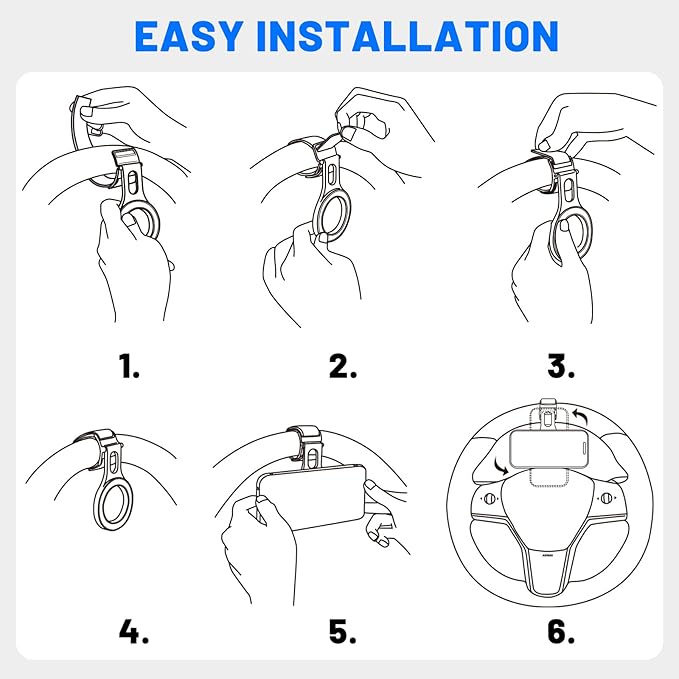 EASY INSTALLATION

1.

2.

3.

4.

5.

6.