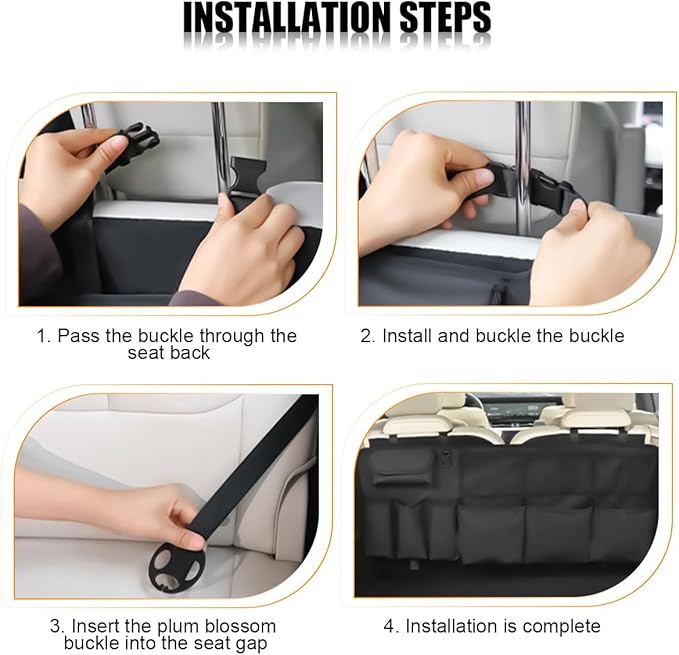 INSTALLATION STEPS

1. Pass the buckle through the seat back

2. Install and buckle the buckle

3. Insert the plum blossom buckle into the seat gap

4. Installation is complete