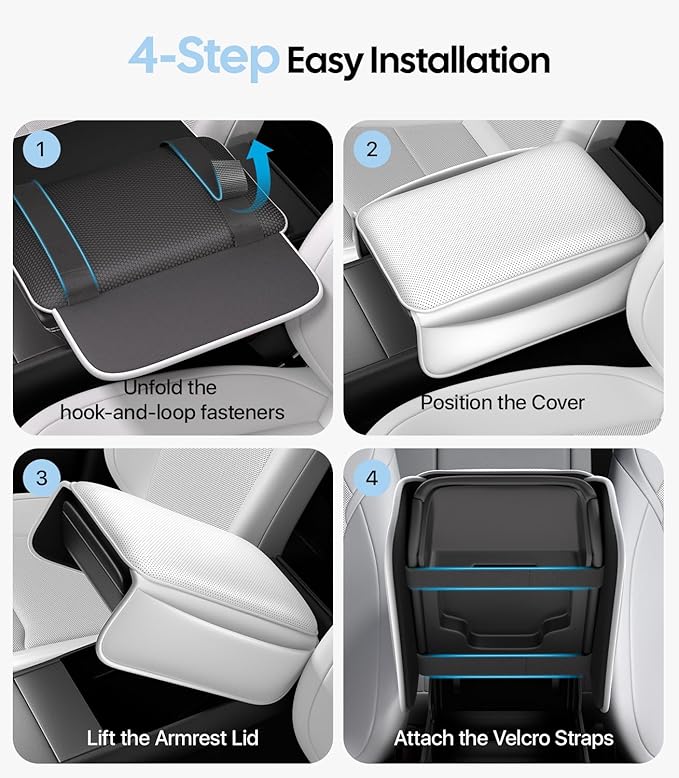 4-Step Easy Installation

1

Unfold the hook-and-loop fasteners

2

Position the Cover

3

Lift the Armrest Lid

4

Attach the Velcro Straps